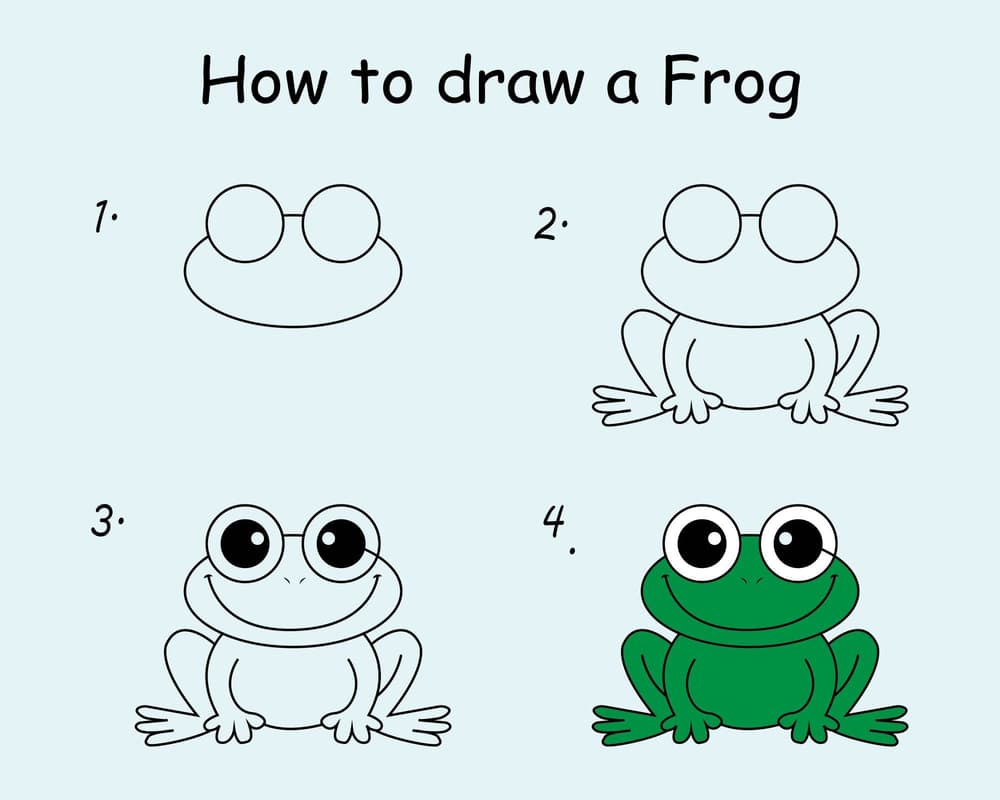 How to draw a Frog

1.

2.

3.

4.