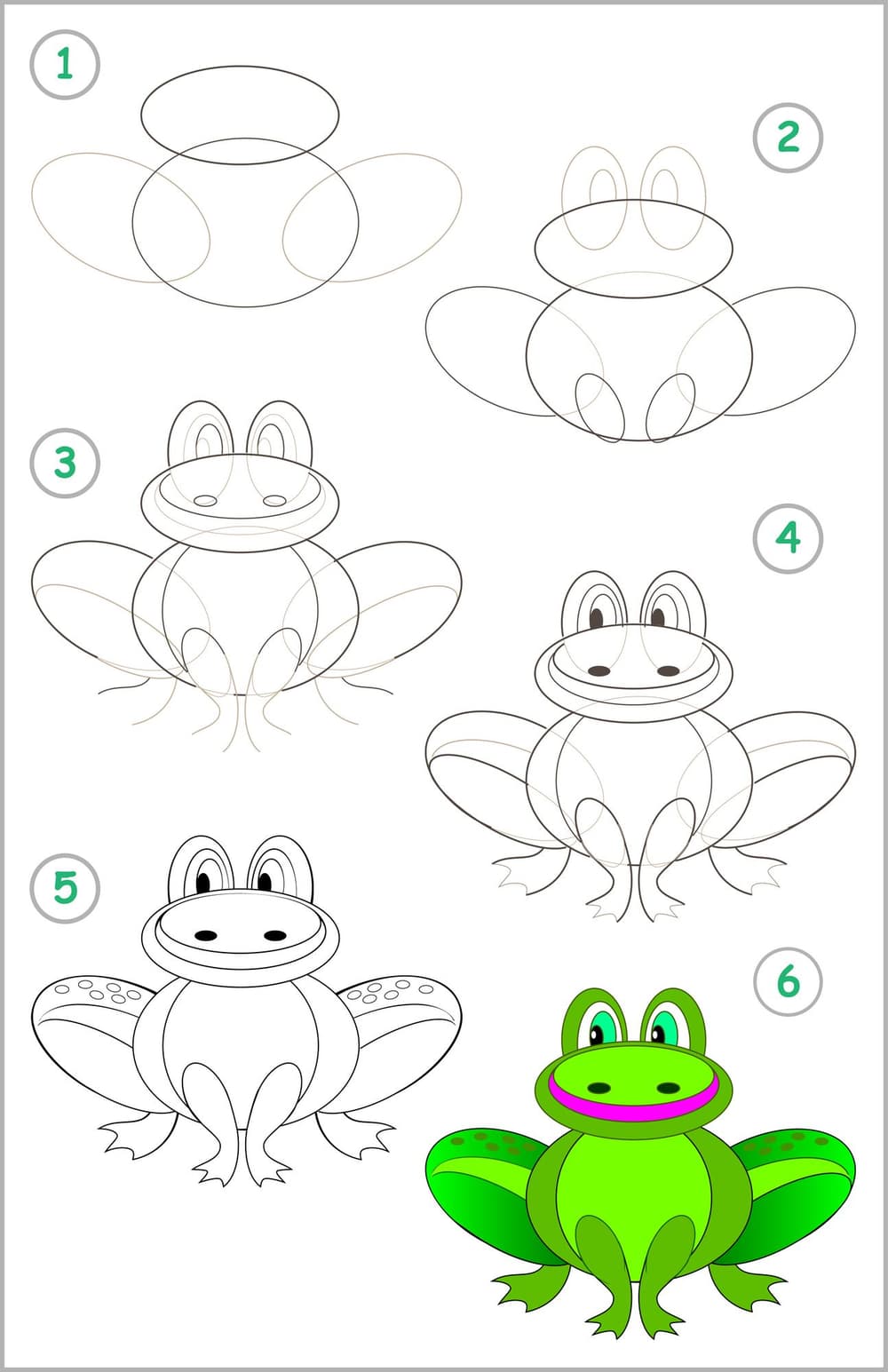 1

2

3

4

5

6