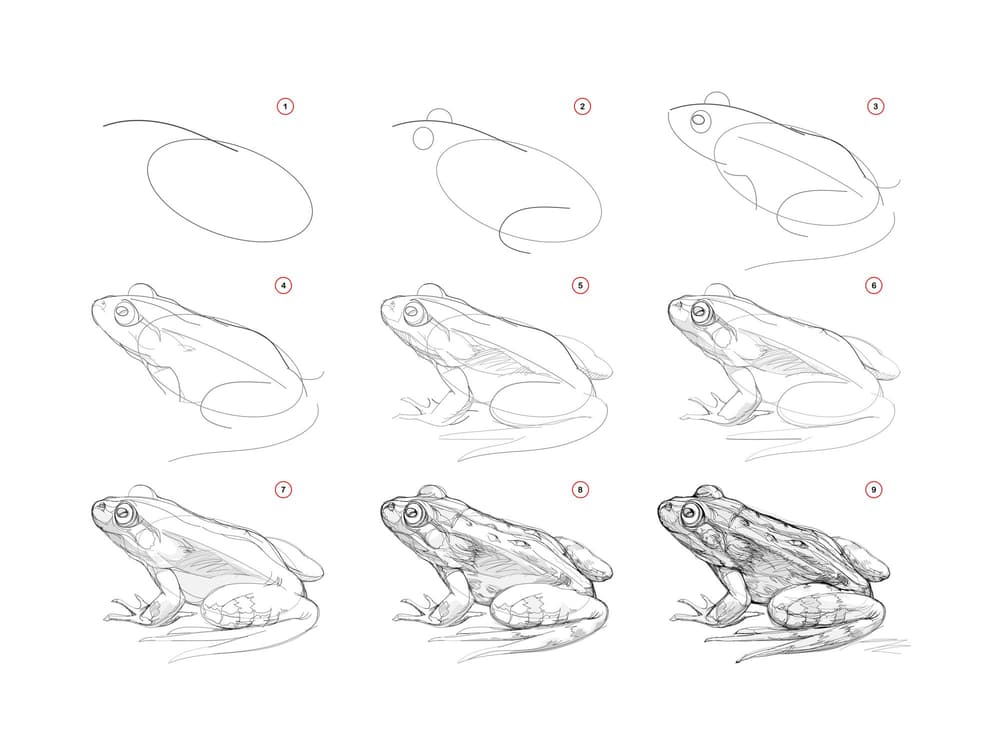 1
2
3
4
5
6
7
8
9