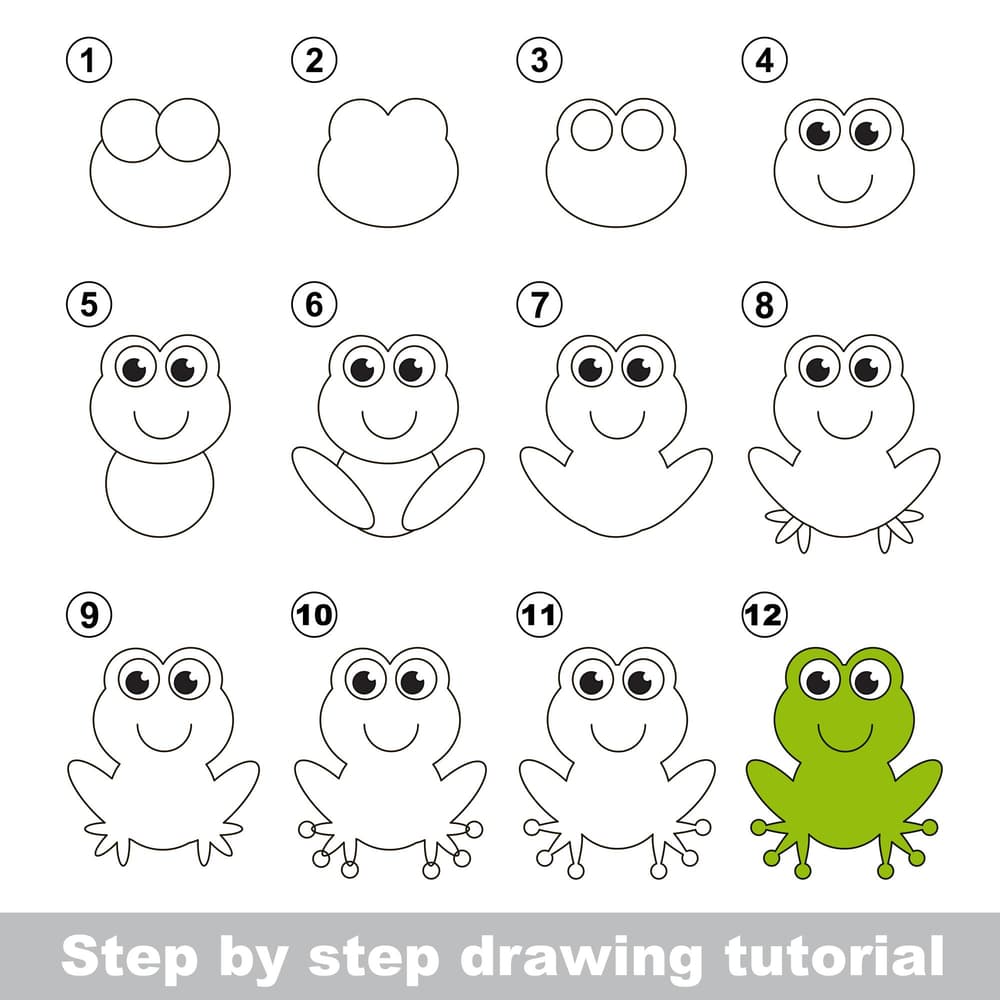 1
2
3
4
5
6
7
8
9
10
11
12
Step by step drawing tutorial