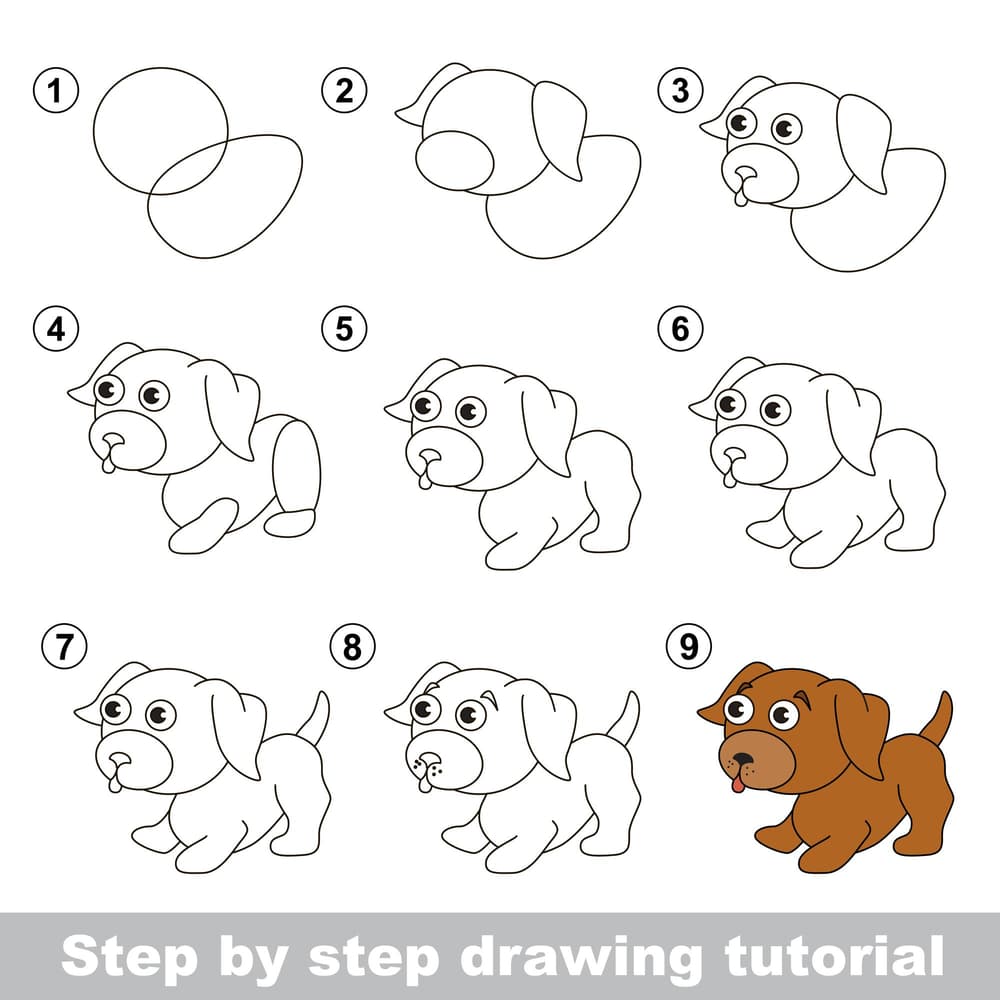 1
2
3
4
5
6
7
8
9
Step by step drawing tutorial