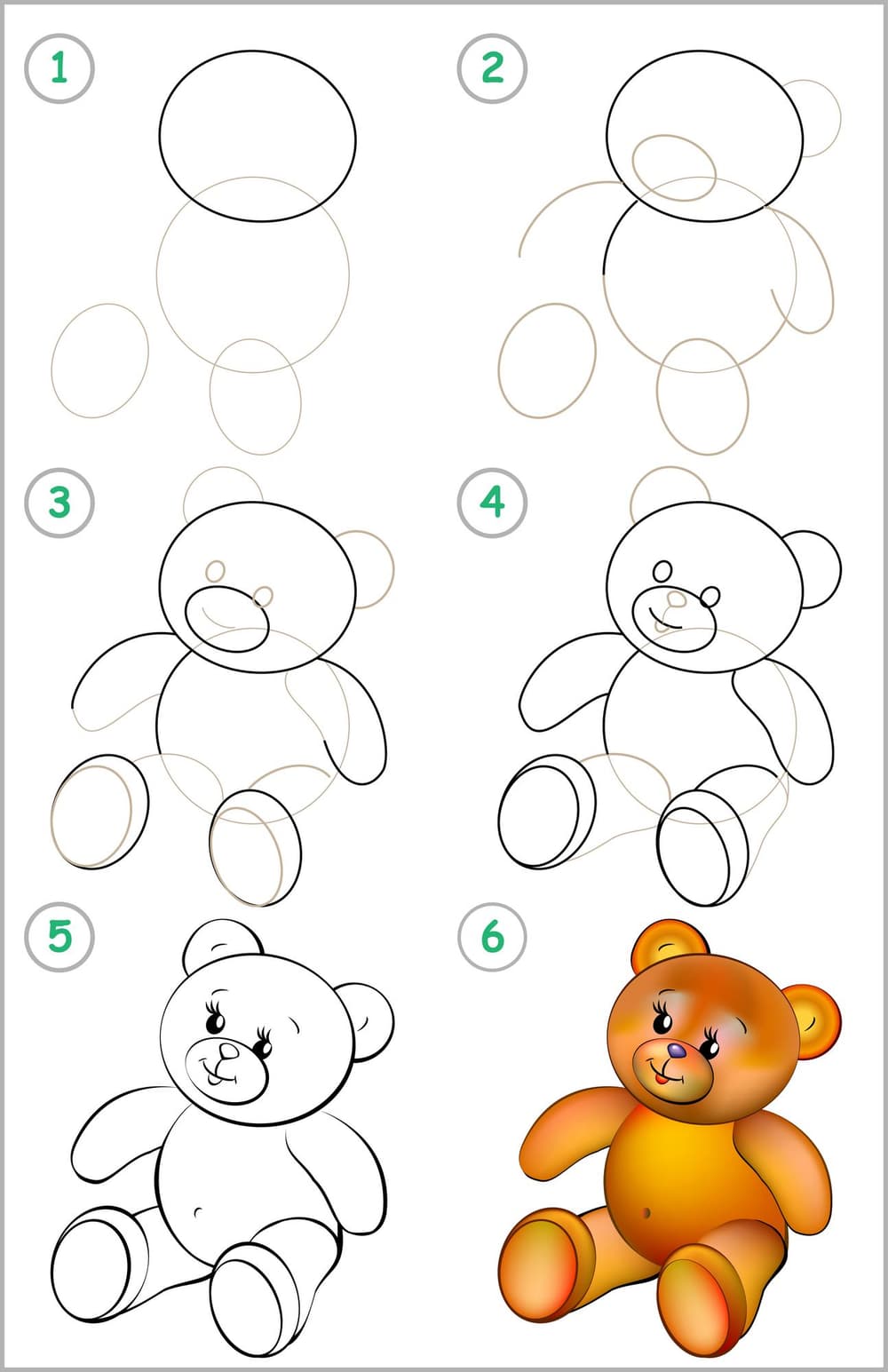 1
2
3
4
5
6