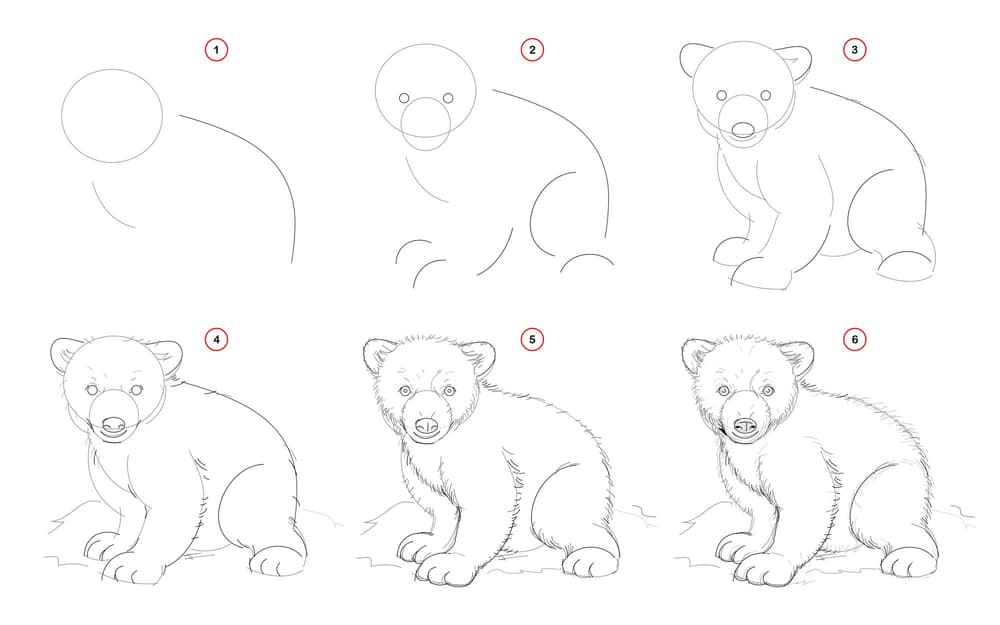 1

2

3

4

5

6