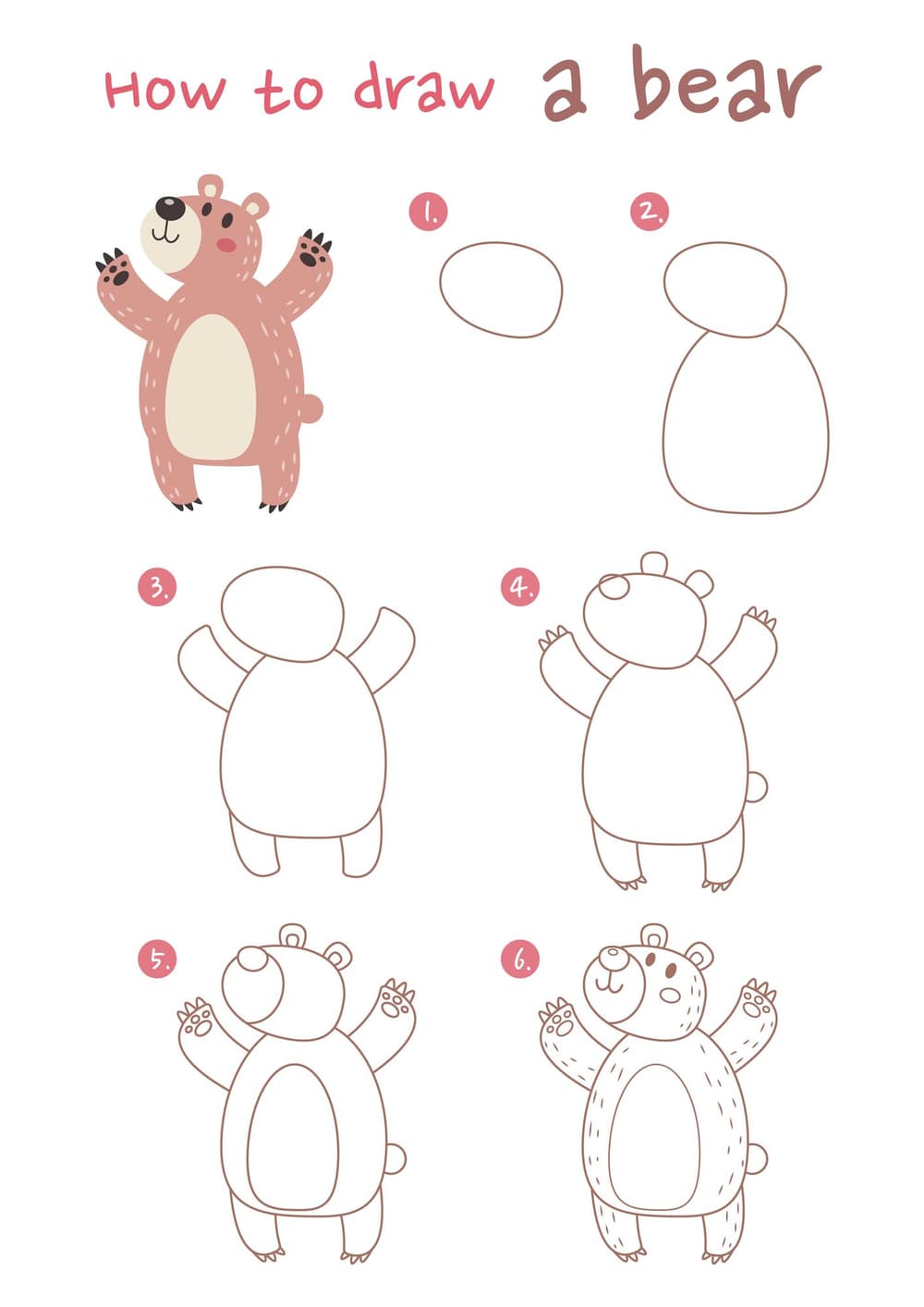 How to draw a bear

1.

2.

3.

4.

5.

6.