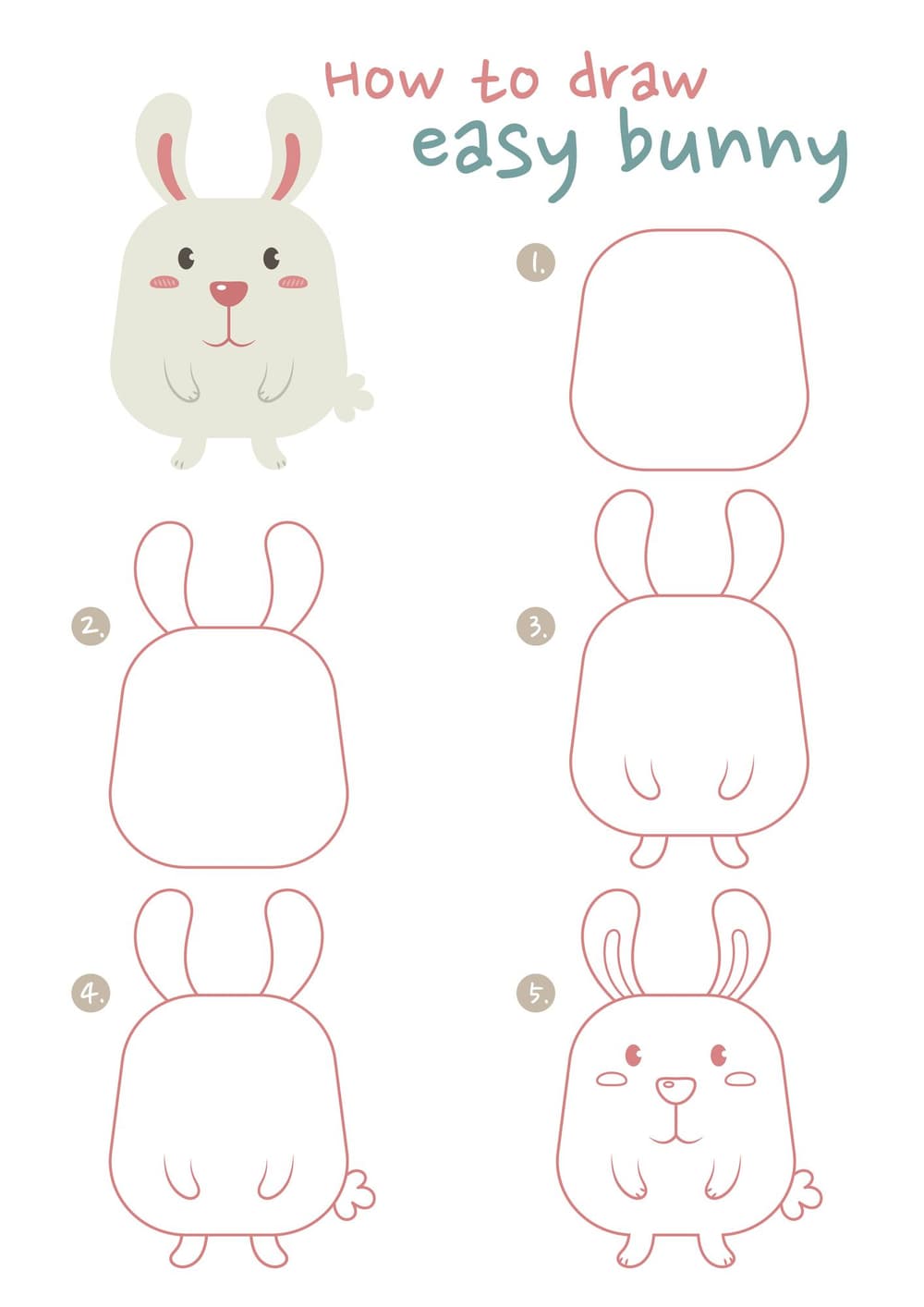 How to draw
easy bunny

1.

2.

3.

4.

5.