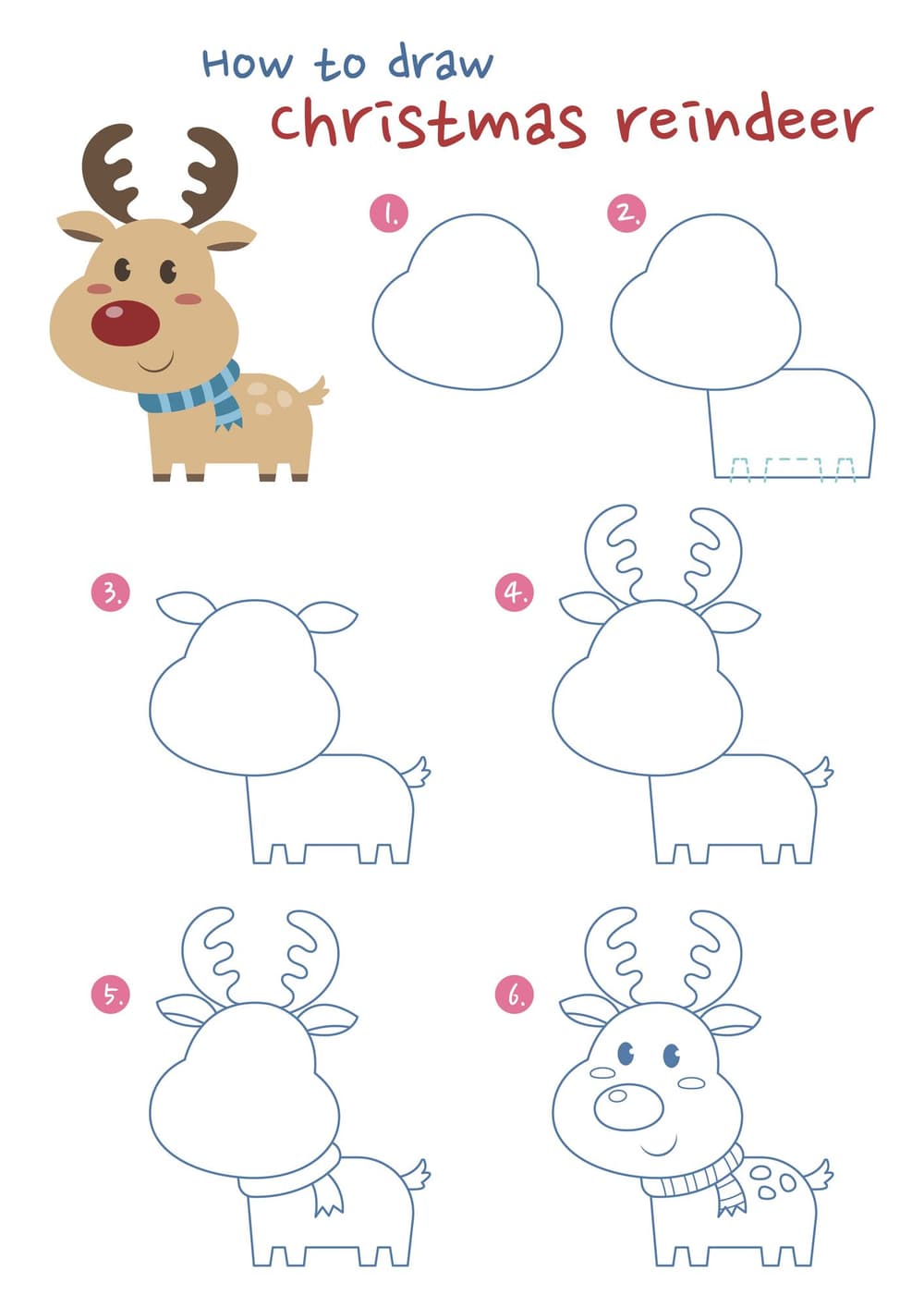 How to draw
christmas reindeer

1.

2.

3.

4.

5.

6.