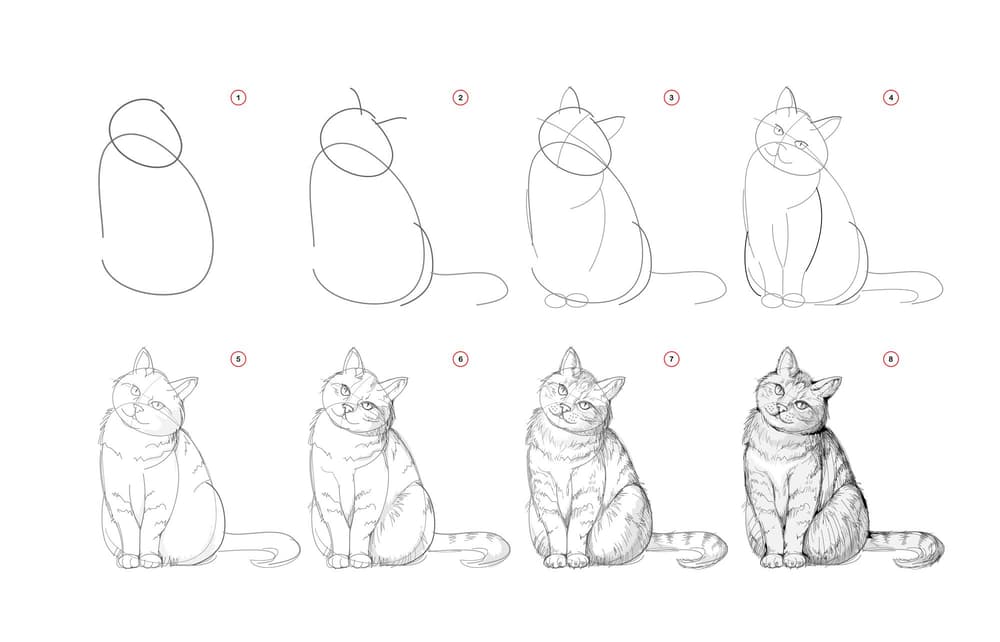 1
2
3
4
5
6
7
8