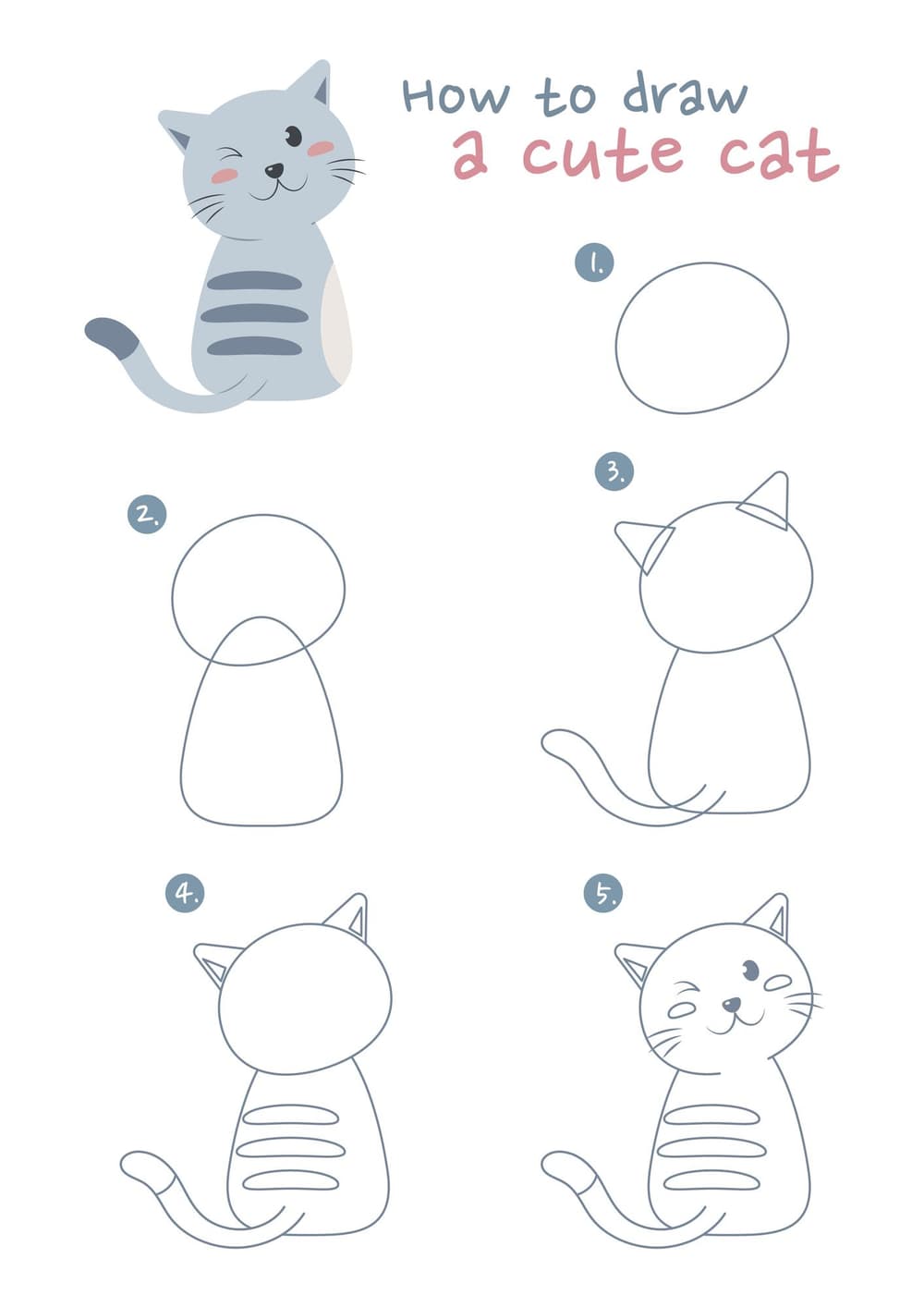 How to draw
a cute cat

1.

2.

3.

4.

5.