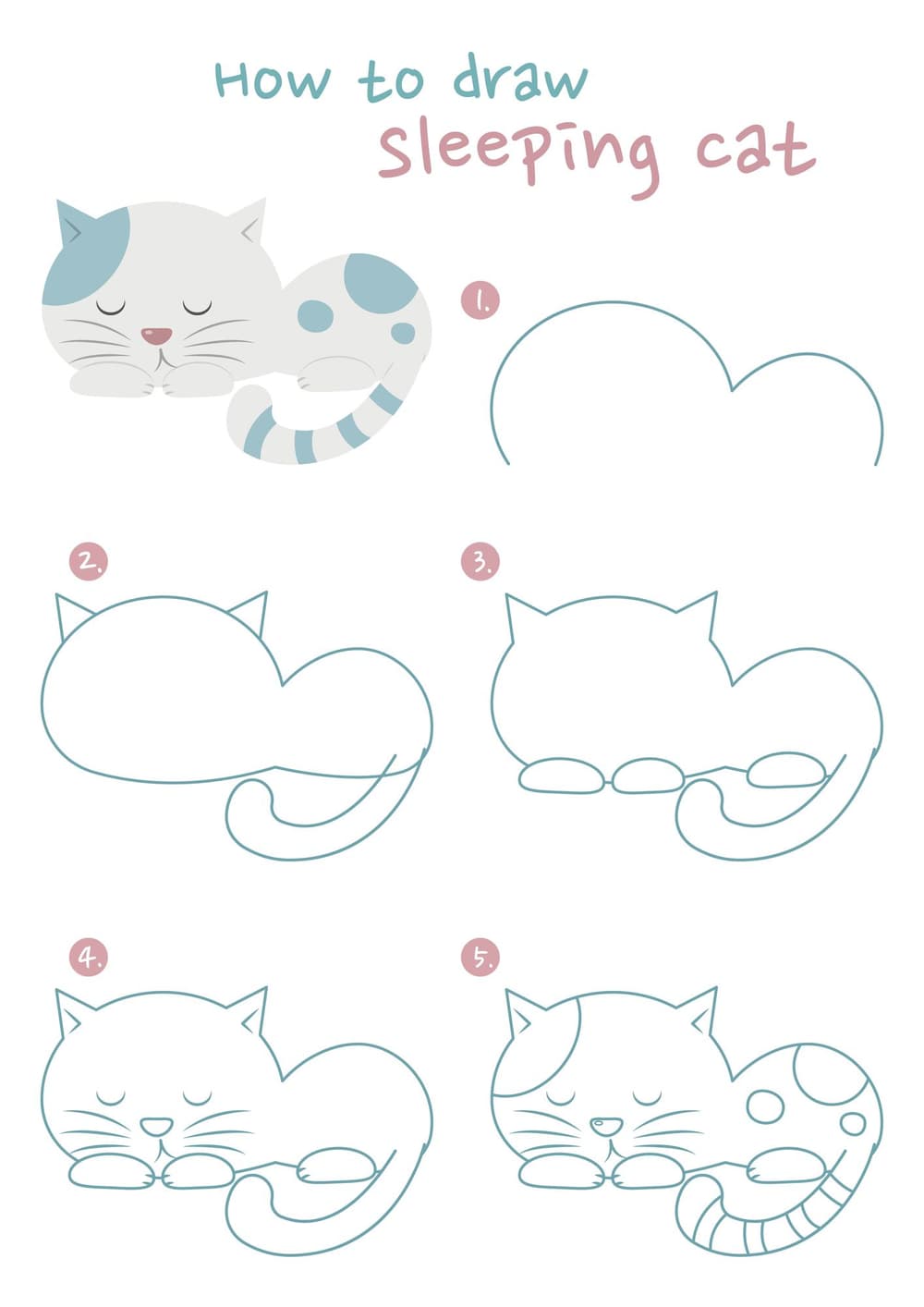 How to draw
sleeping cat

1.

2.

3.

4.

5.