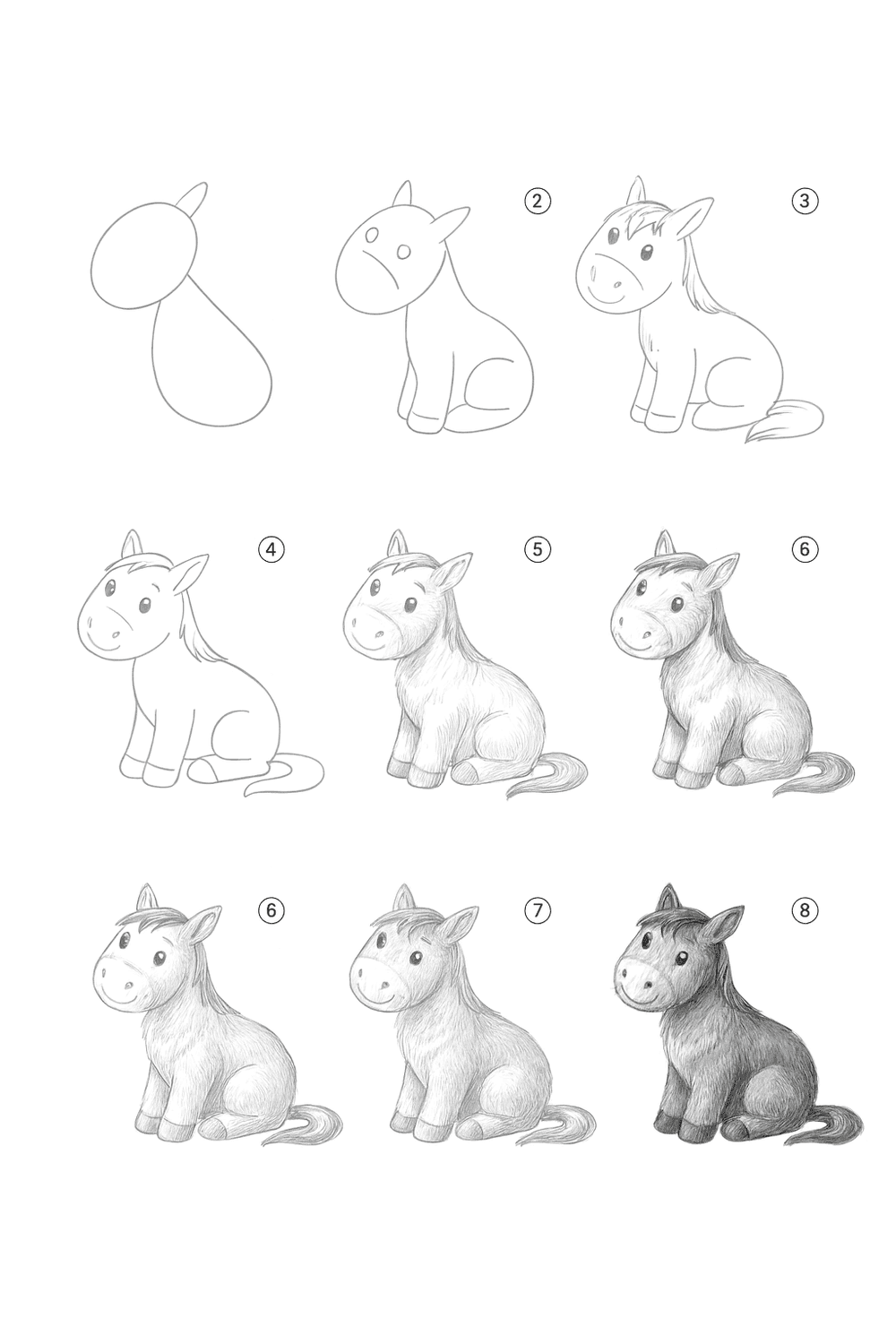 ②
③
④
⑤
⑥
⑥
⑦
⑧