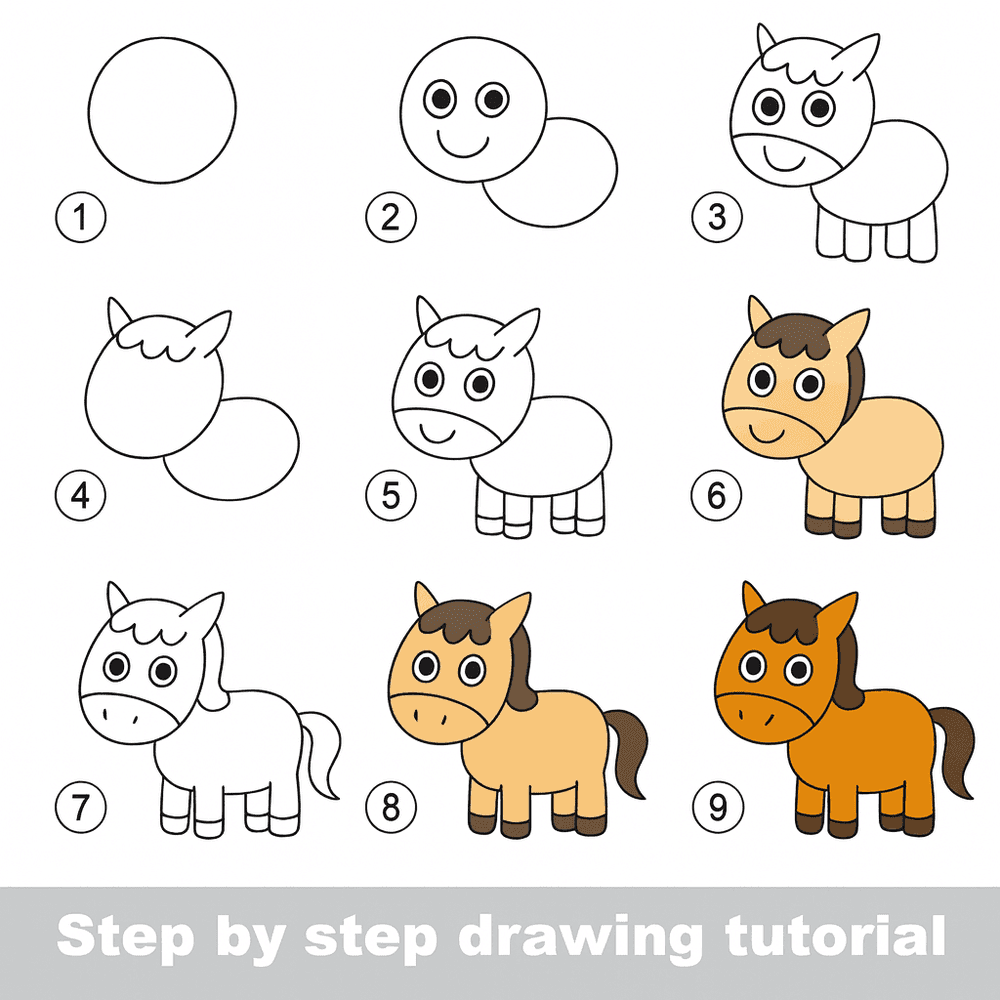 1
2
3
4
5
6
7
8
9
Step by step drawing tutorial