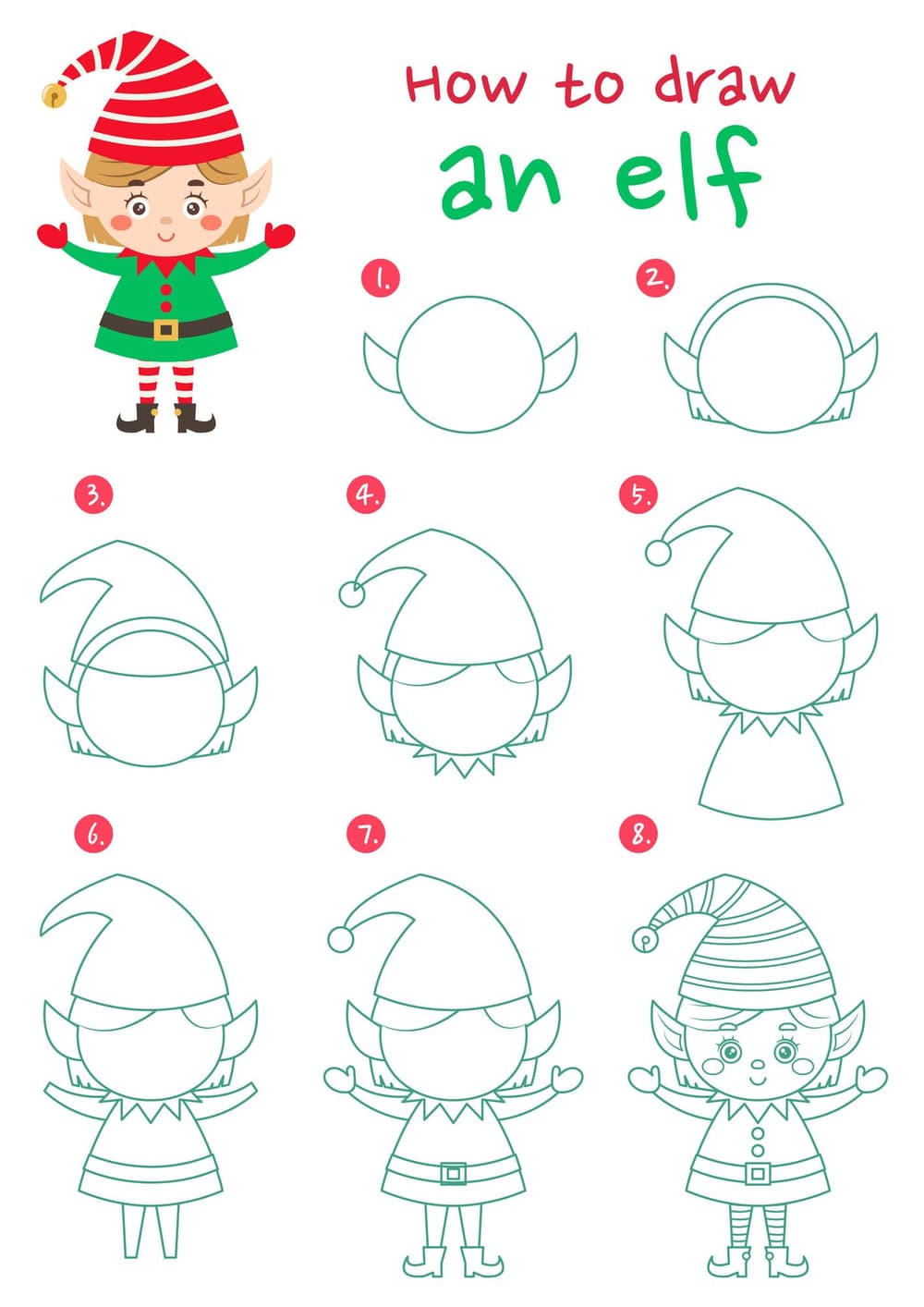 How to draw
an elf

1.

2.

3.

4.

5.

6.

7.

8.