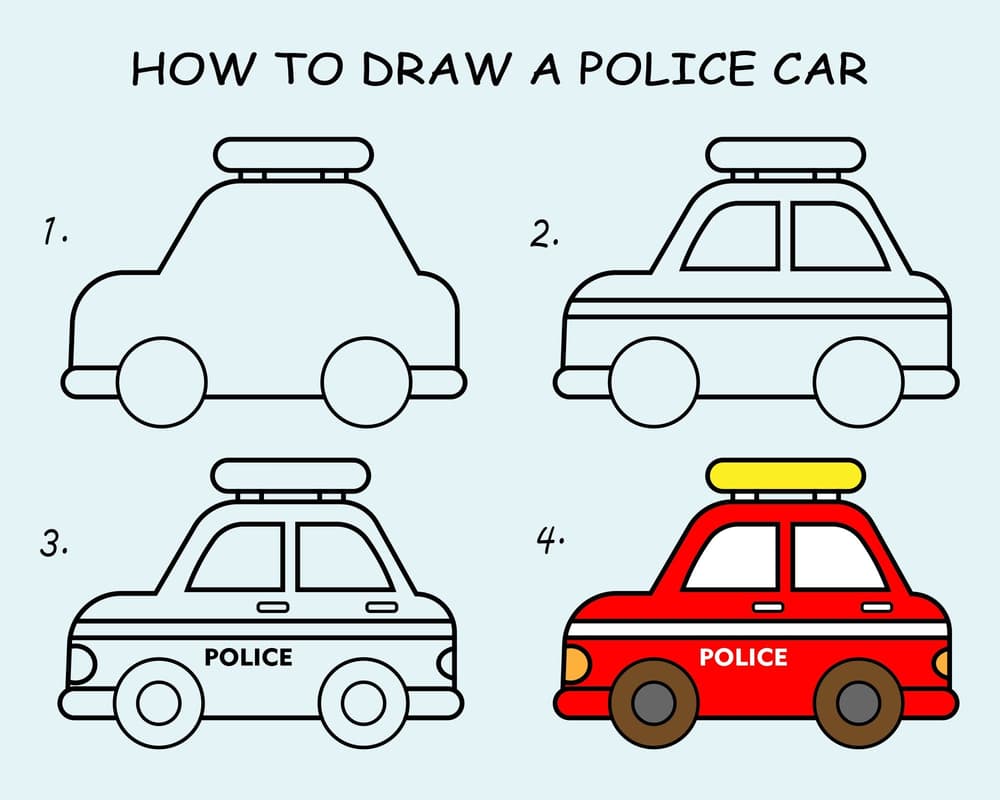 HOW TO DRAW A POLICE CAR

1.

2.

3.

POLICE

4.

POLICE