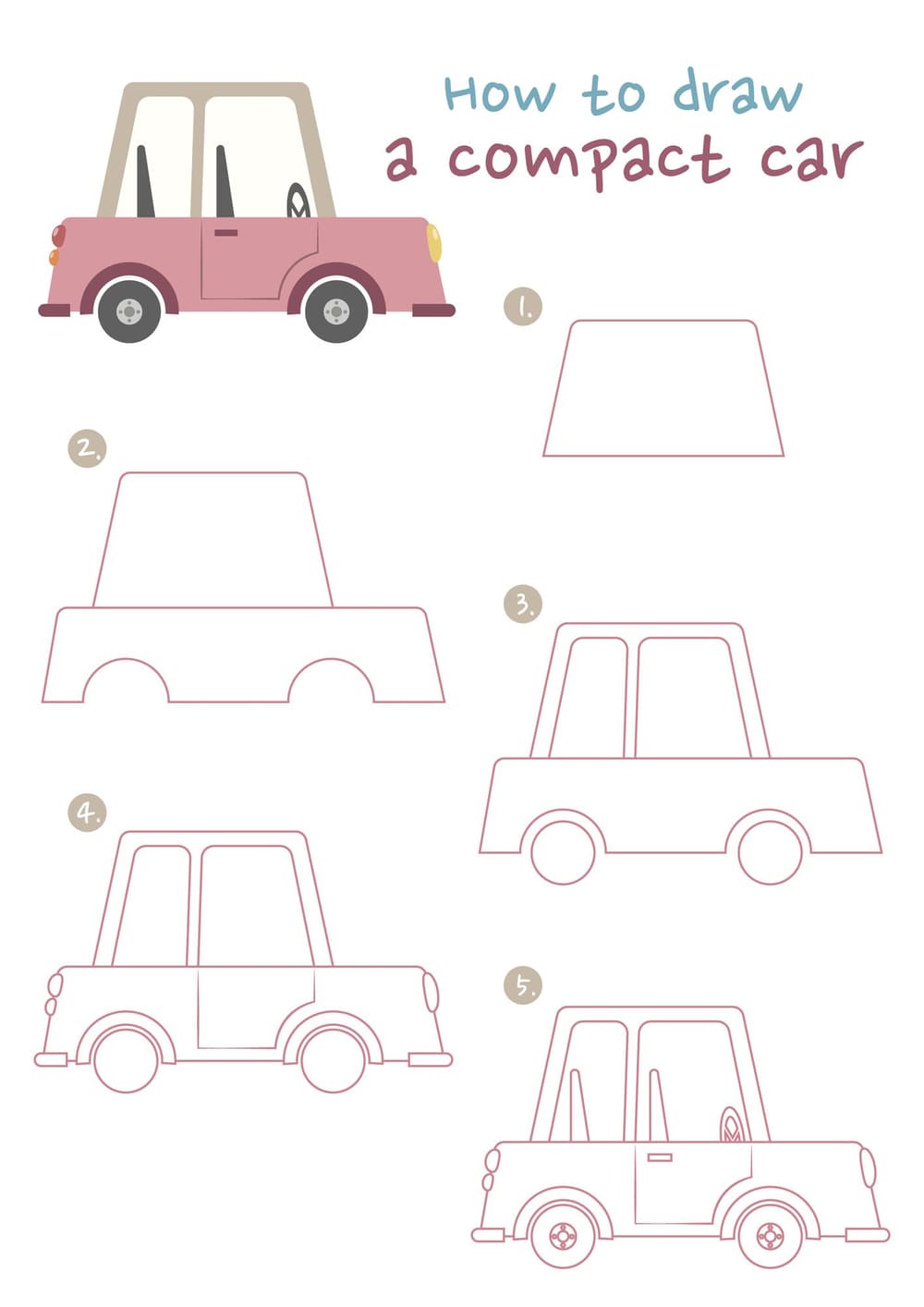 How to draw
a compact car

1.

2.

3.

4.

5.