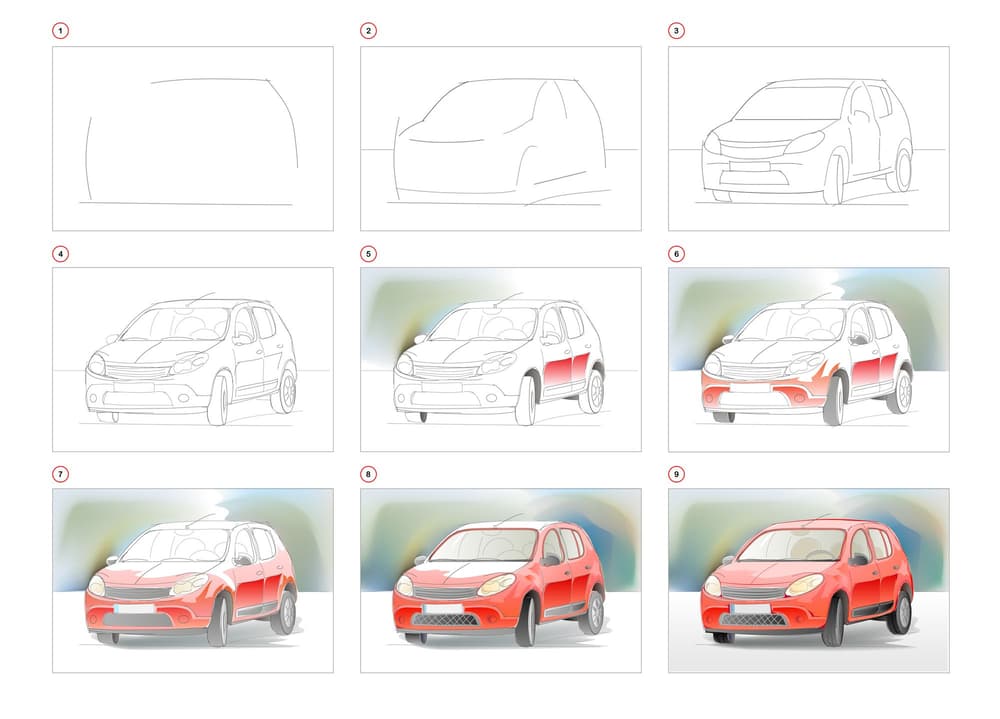 1

2

3

4

5

6

7

8

9